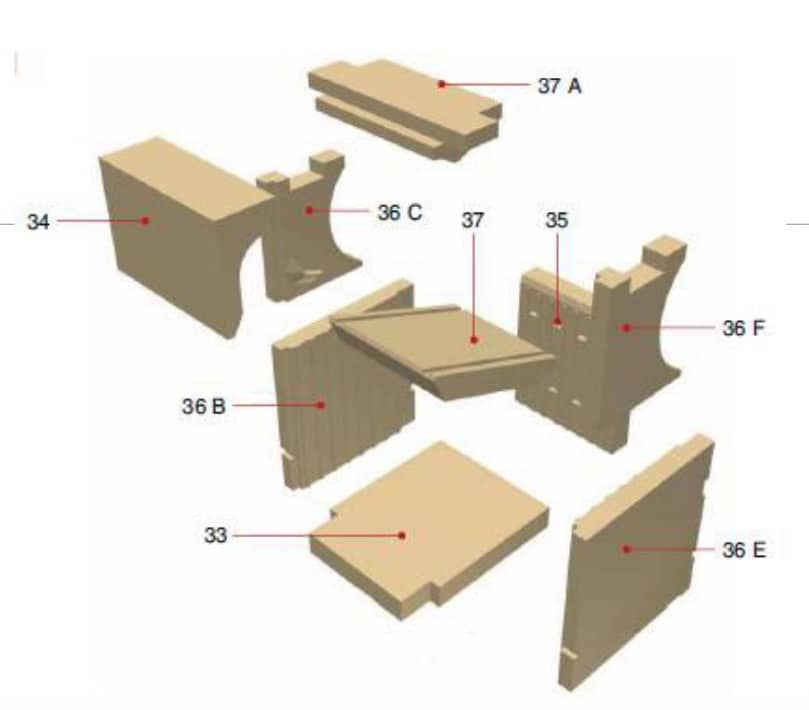 37 A

34

36 C

37

35

36 F

36 B

33

36 E