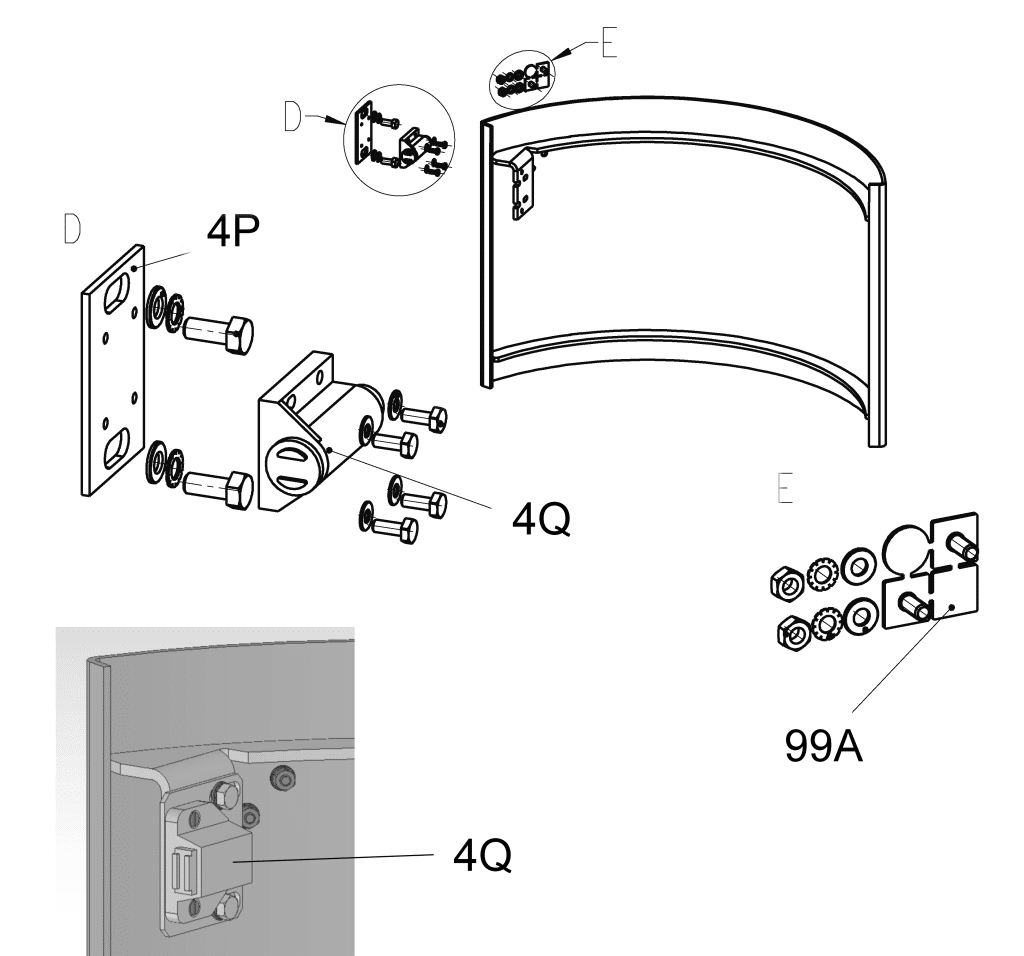 E
D
D
4P
4Q
E
99A
4Q