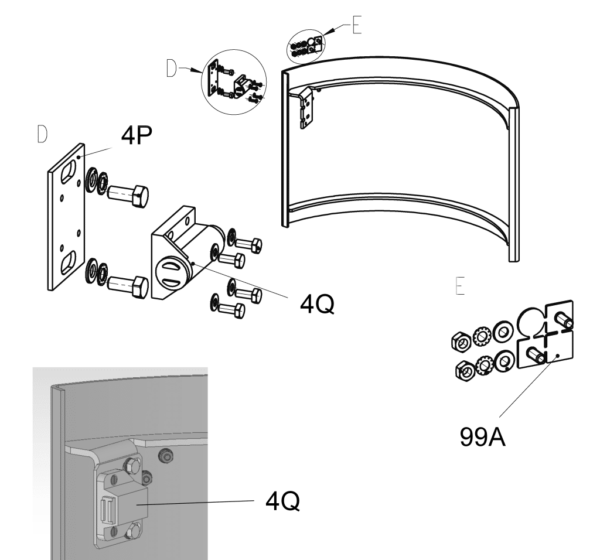 E
D
D
4P
4Q
E
99A
4Q