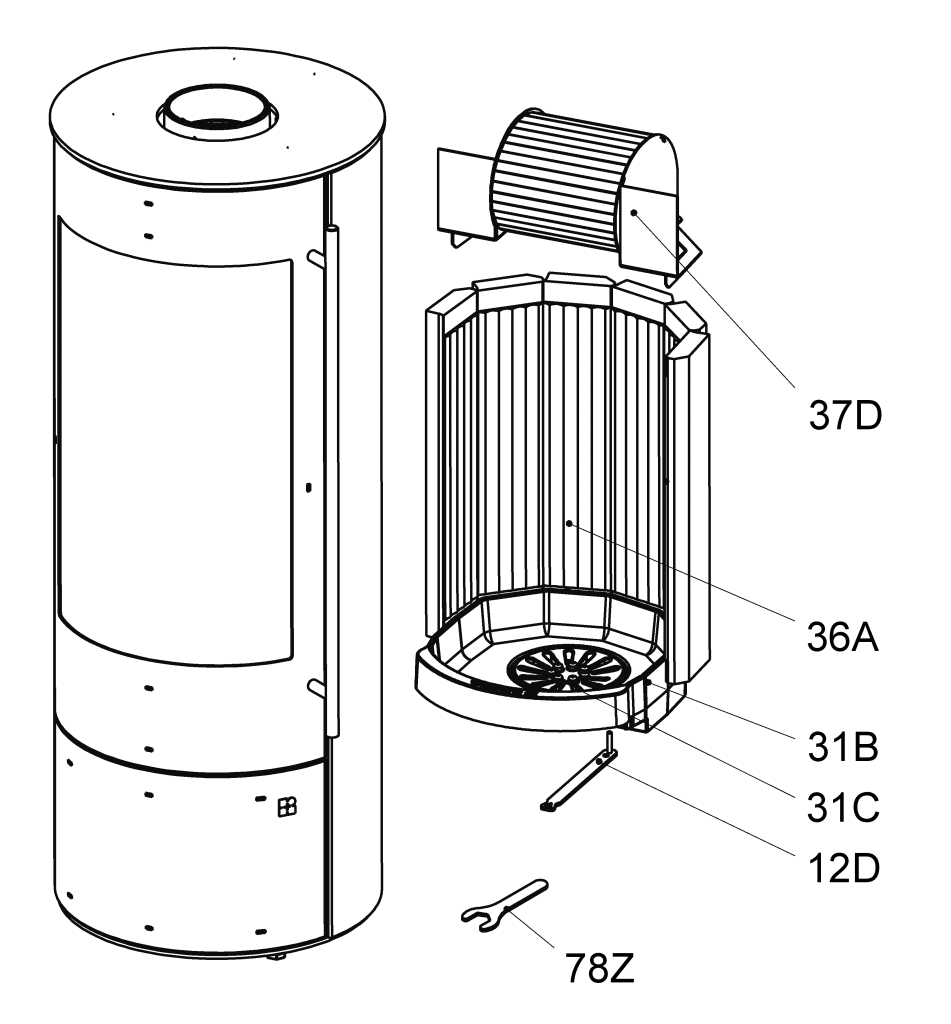 37D

36A

31B

31C

12D

78Z