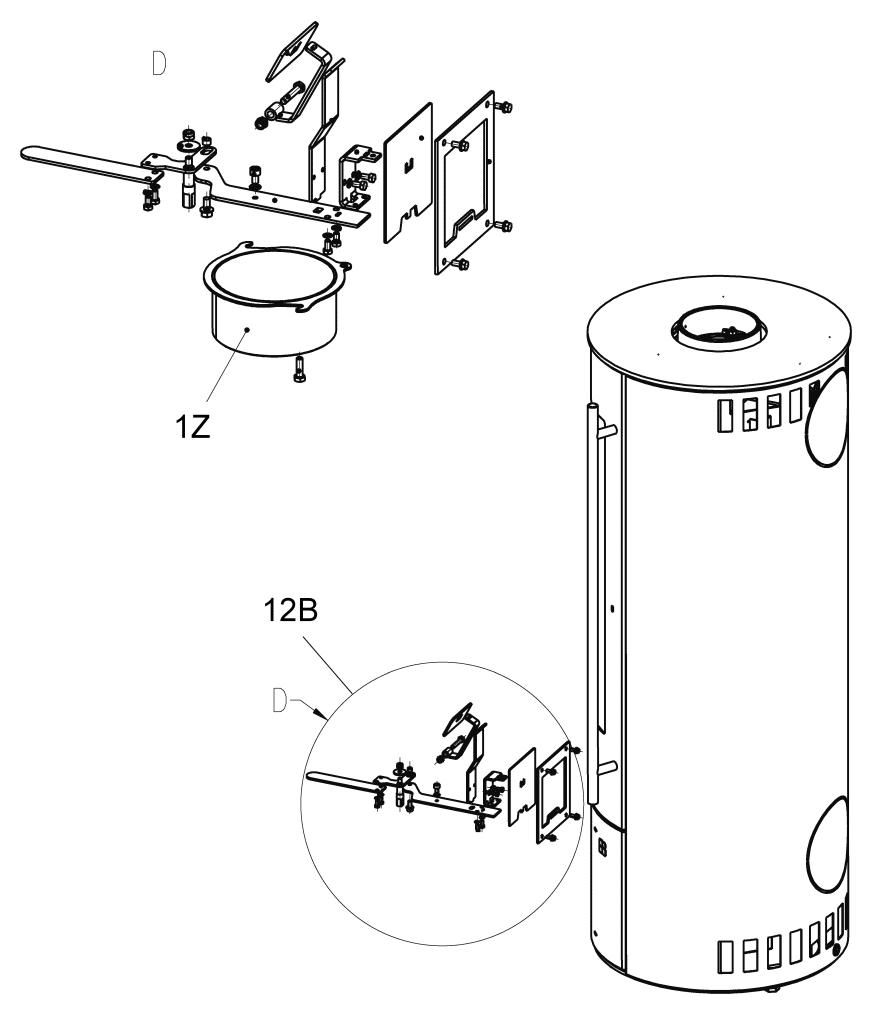 D

1Z

12B

D