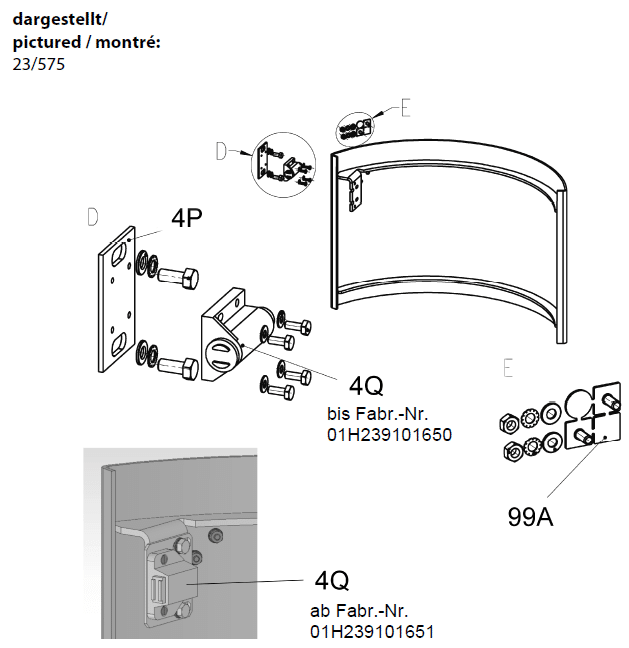 dargestellt/
pictured / montré:
23/575

E

D

D

4P

4Q
bis Fabr.-Nr.
01H239101650

E

99A

4Q
ab Fabr.-Nr.
01H239101651