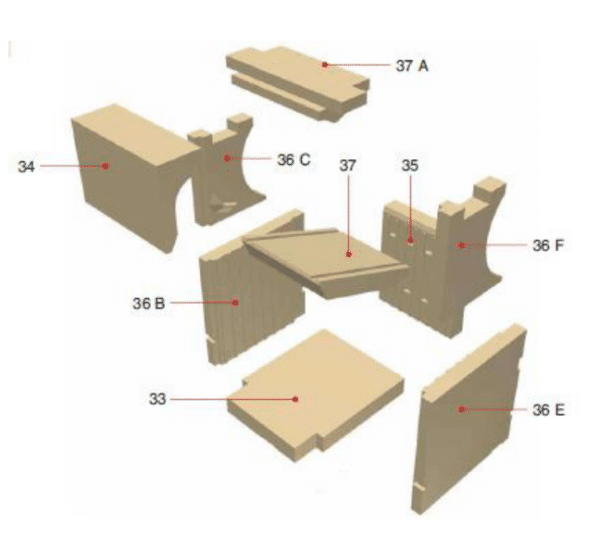 37 A

34

36 C

37

35

36 F

36 B

33

36 E