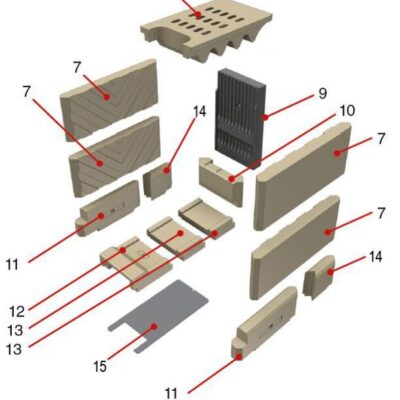 7
7
14
9
10
7
7
11
14
12
13
13
15
11