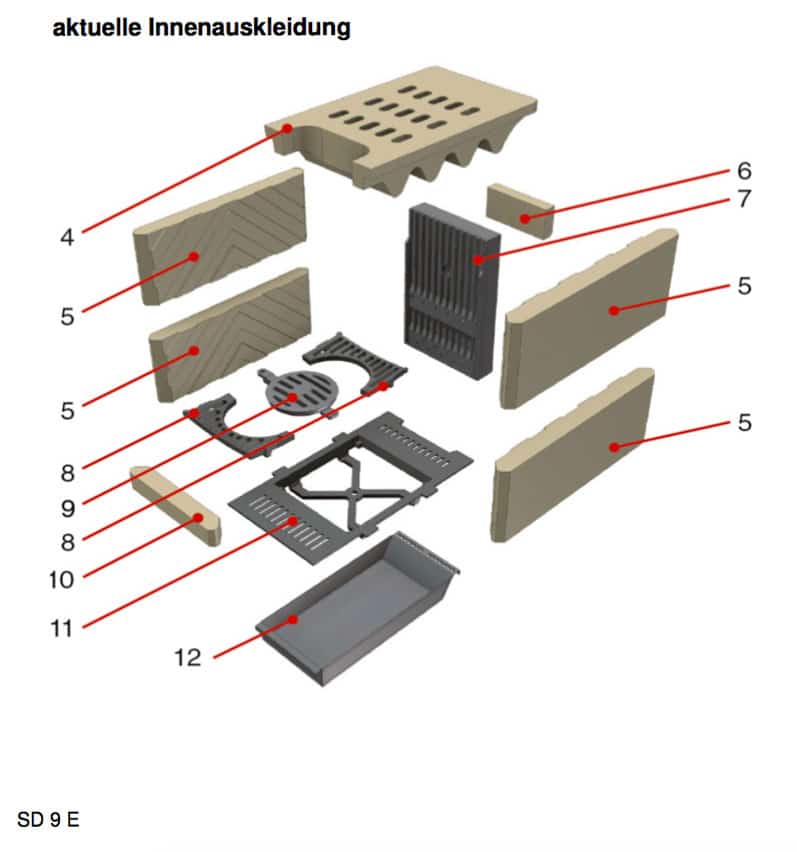 aktuelle Innenauskleidung

4
5
5
8
9
8
10
11
12
6
7
5
5

SD 9 E