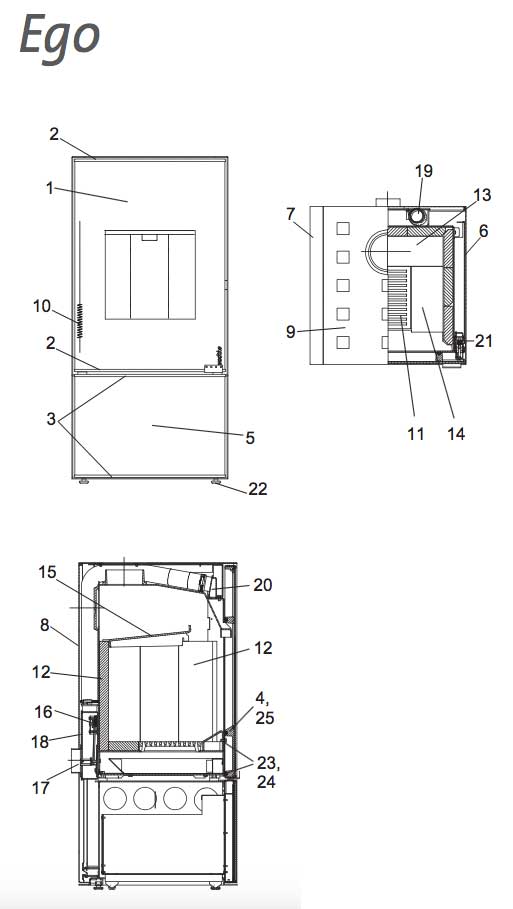 Ego

2
1
10
2
3
5
22

19
13
7
6
9
21
11
14

15
20
8
12
12
4,
25
16
18
23,
24
17