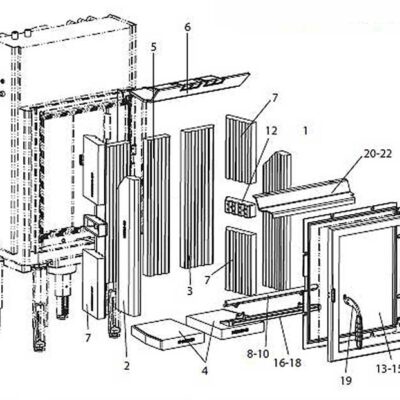 6
5
7
12
1
20-22
7
3
7
2
4
8-10
16-18
19
13-15