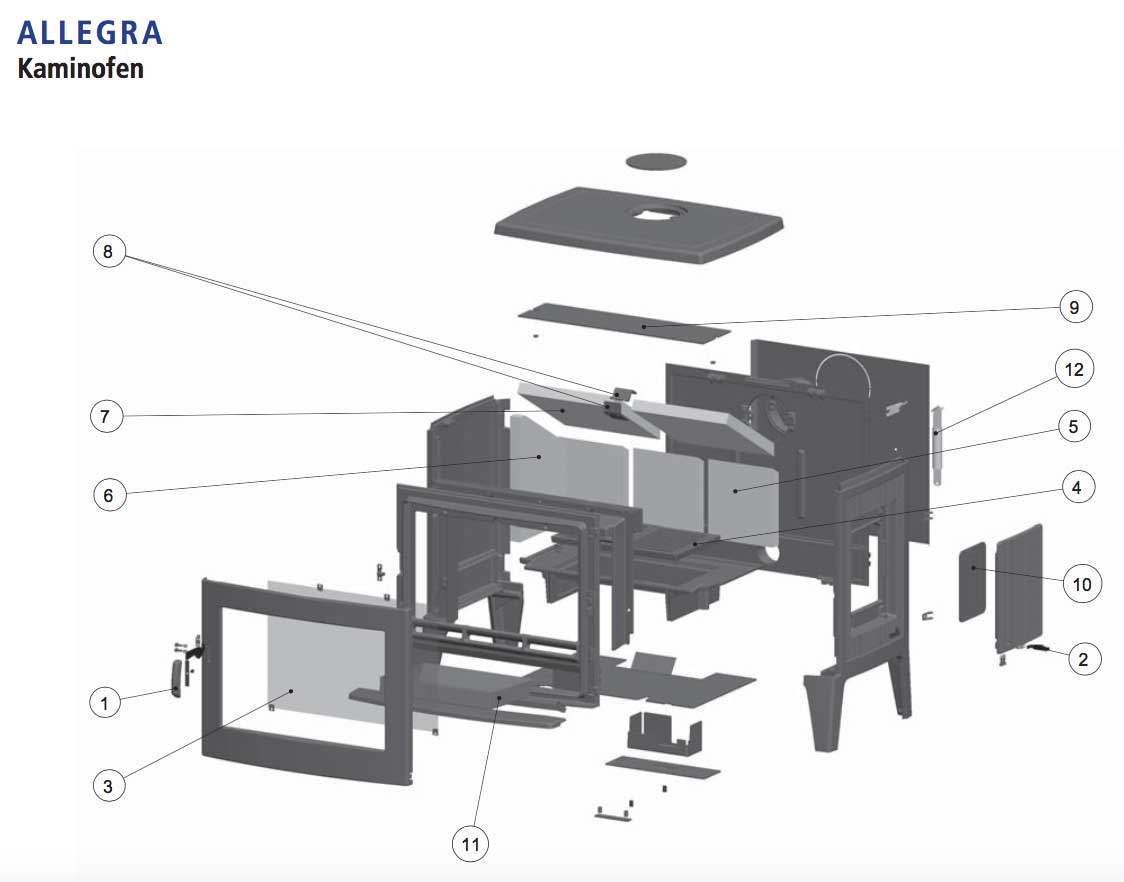 ALLEGRA
Kaminofen

8
9
12
7
5
6
4
10
2
1
3
11