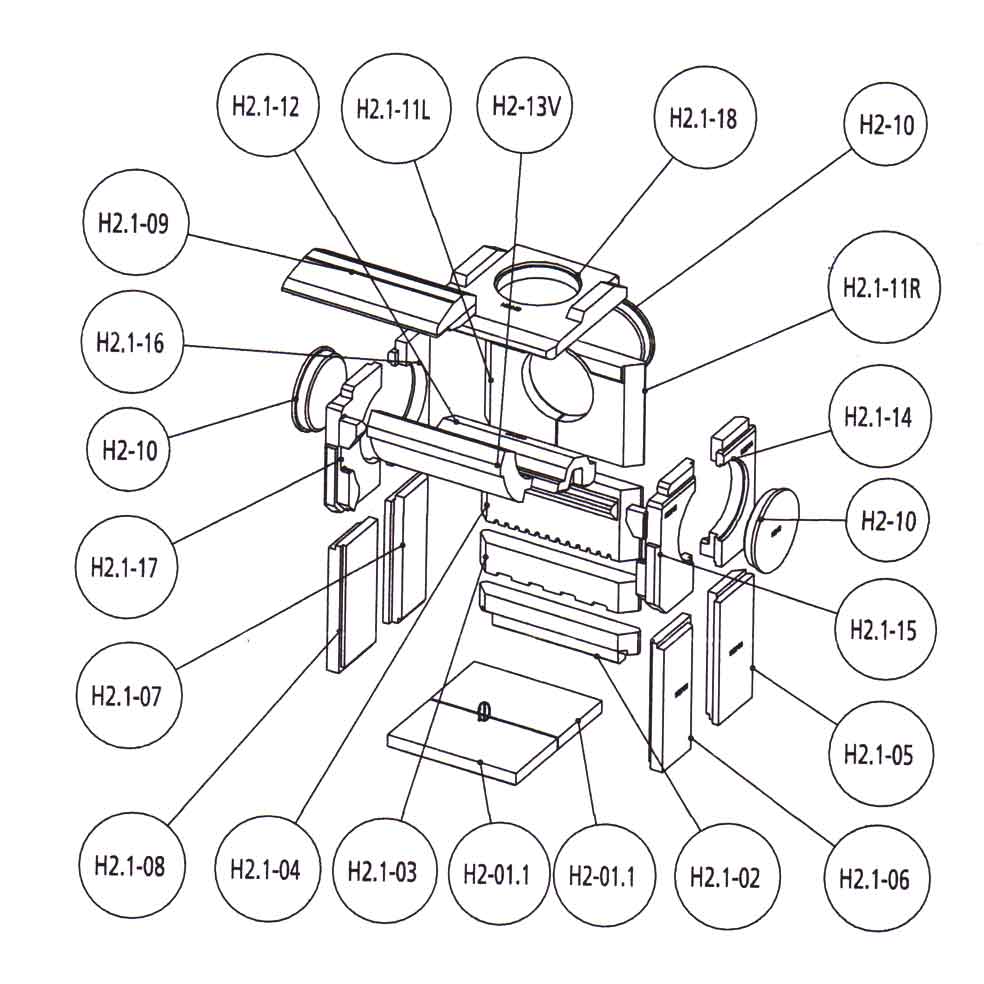 H2.1-12
H2.1-11L
H2-13V
H2.1-18
H2-10
H2.1-09
H2.1-11R
H2.1-16
H2.1-14
H2-10
H2-10
H2.1-17
H2.1-15
H2.1-07
H2.1-05
H2.1-08
H2.1-04
H2.1-03
H2-01.1
H2-01.1
H2.1-02
H2.1-06