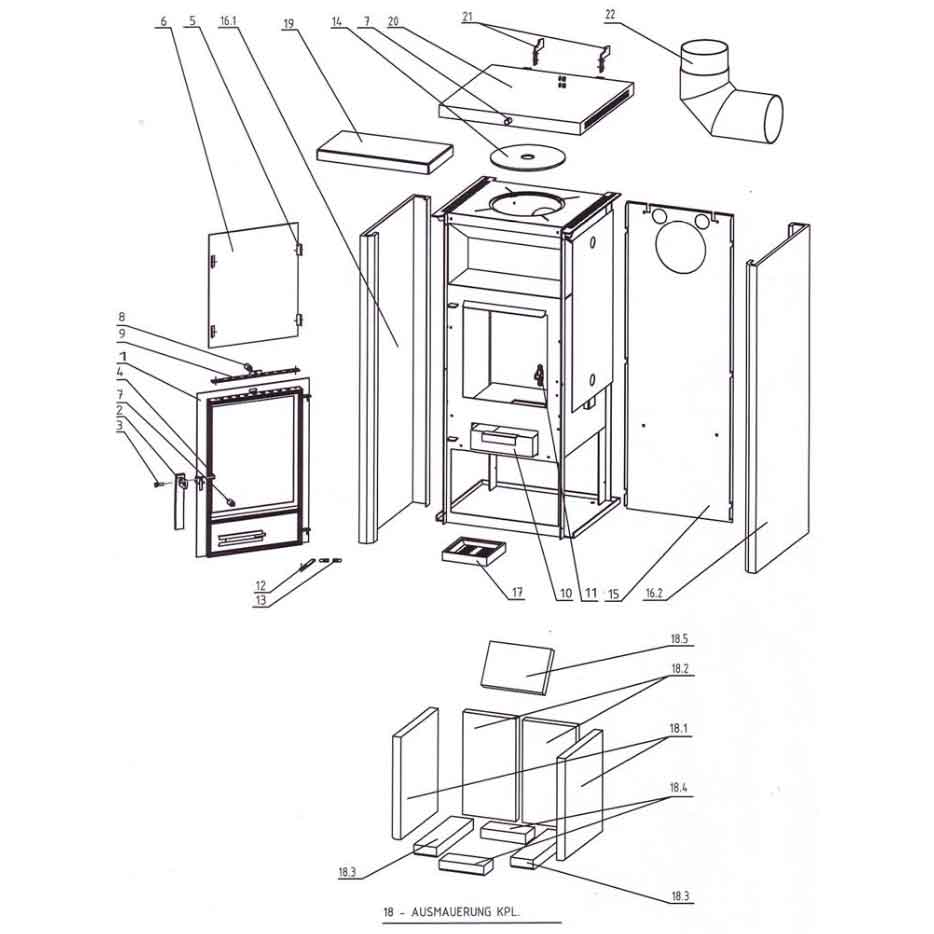 6
5
16.1
19
14
7
20
21
22
8
9
1
4
7
2
3
12
13
17
10
11
15
16.2
18.5
18.2
18.1
18.4
18.3
18.3
18 - AUSMAUERUNG KPL.