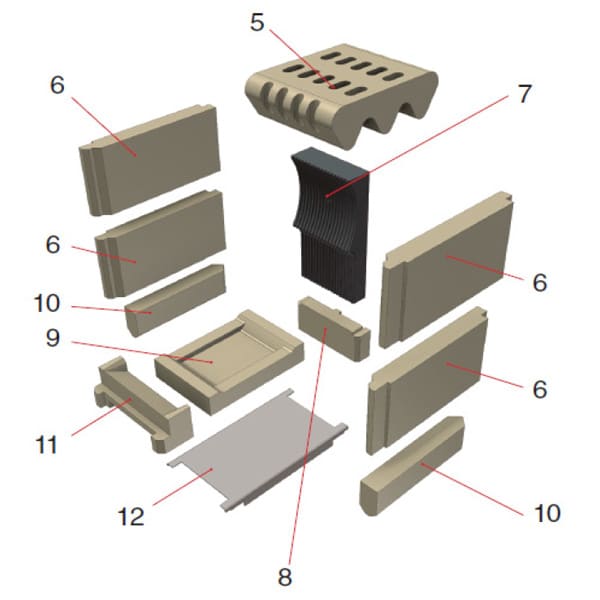 5
6
7
6
6
10
9
6
11
12
10
8