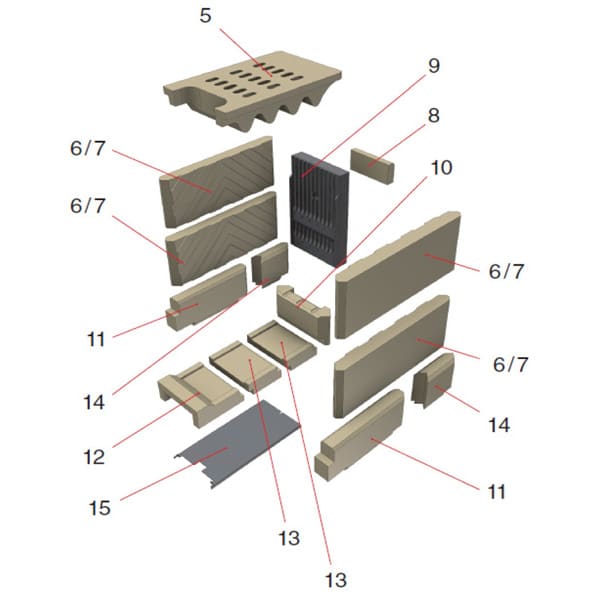 5

9

8

6/7

10

6/7

6/7

11

6/7

14

14

12

11

15

13

13