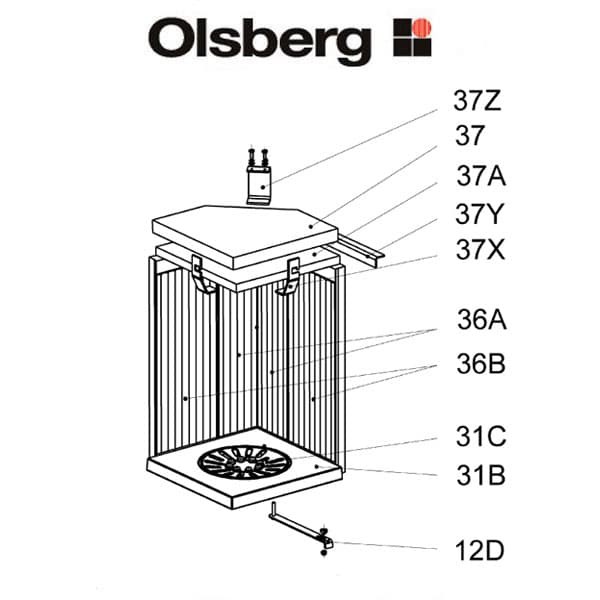 Olsberg

37Z
37
37A
37Y
37X
36A
36B
31C
31B
12D