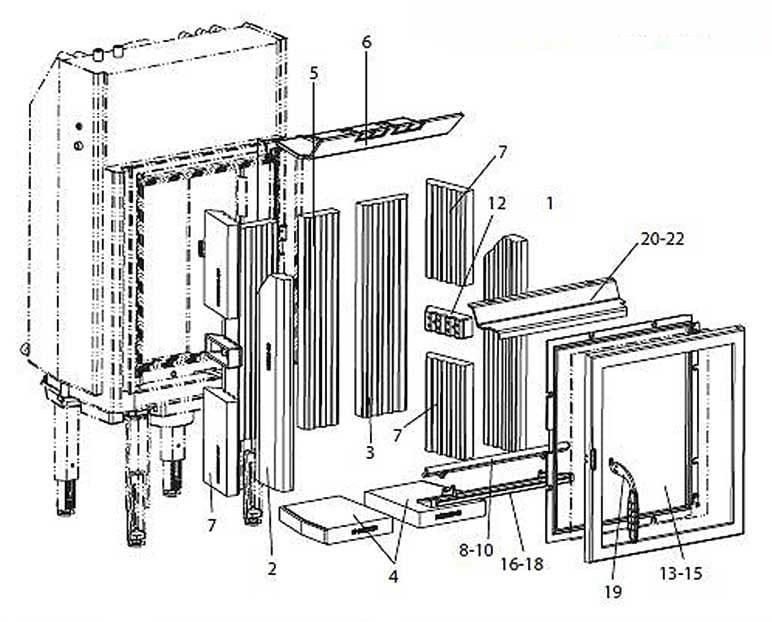 6
5
7
12
1
20-22
3
7
7
2
4
8-10
16-18
19
13-15