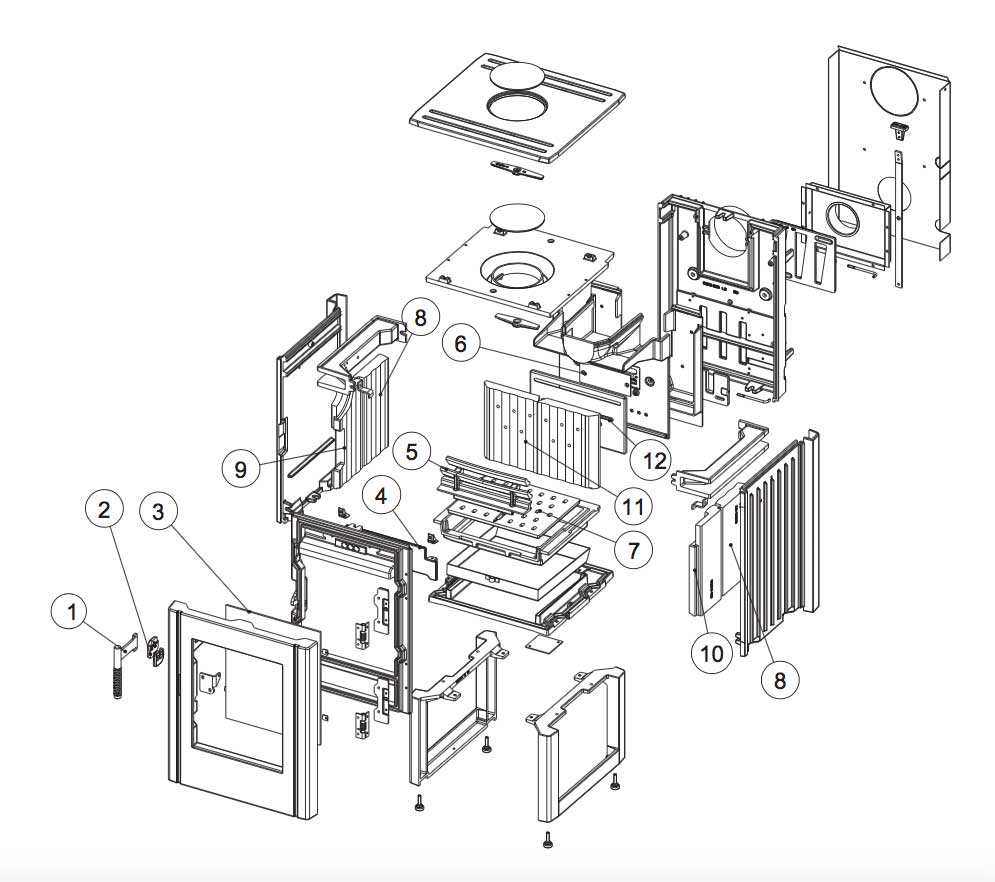 8
6
9
5
12
11
4
7
2
3
1
10
8